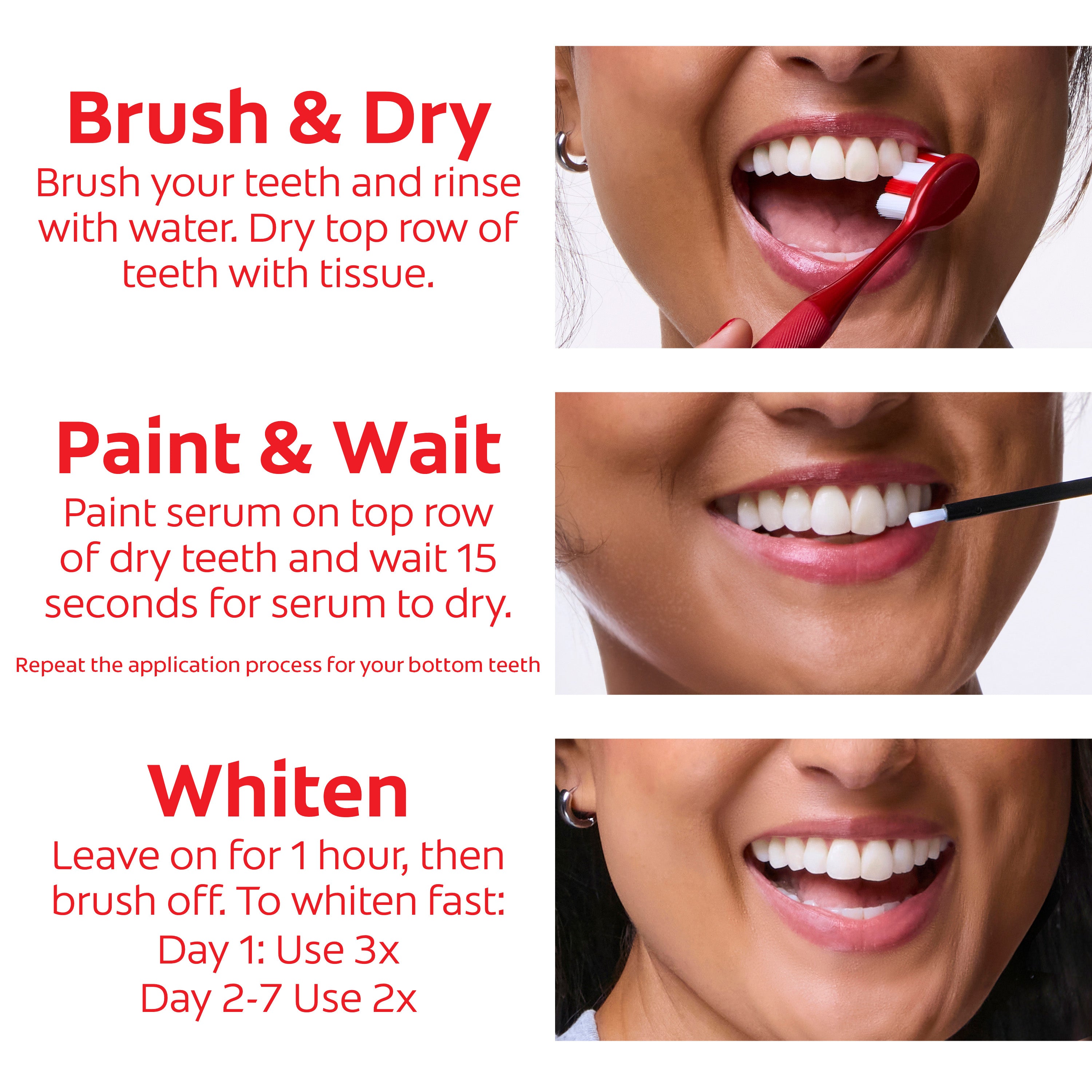 Brush & Dry
Brush your teeth and rinse with water. Dry top row of teeth with tissue.

Paint & Wait
Paint serum on top row of dry teeth and wait 15 seconds for serum to dry.

Repeat the application process for your bottom teeth

Whiten
Leave on for 1 hour, then brush off. To whiten fast:
Day 1: Use 3x
Day 2-7 Use 2x